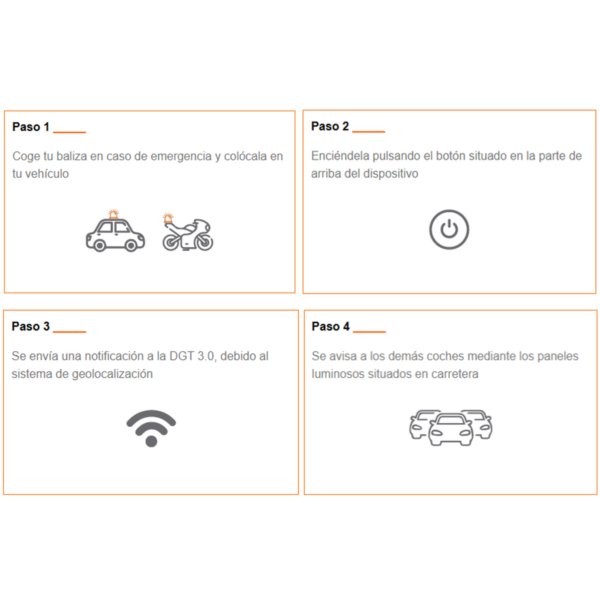 Paso 1

Coge tu baliza en caso de emergencia y colócala en tu vehículo

Paso 2

Enciéndela pulsando el botón situado en la parte de arriba del dispositivo

Paso 3

Se envía una notificación a la DGT 3.0, debido al sistema de geolocalización

Paso 4

Se avisa a los demás coches mediante los paneles luminosos situados en carretera